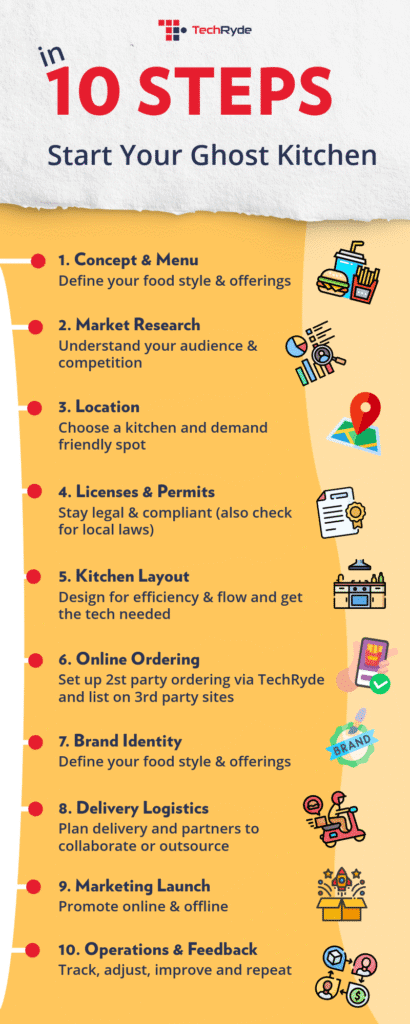 TechRyde

in 10 STEPS

Start Your Ghost Kitchen

1. Concept & Menu
Define your food style & offerings

2. Market Research
Understand your audience & competition

3. Location
Choose a kitchen and demand friendly spot

4. Licenses & Permits
Stay legal & compliant (also check for local laws)

5. Kitchen Layout
Design for efficiency & flow and get the tech needed

6. Online Ordering
Set up 2st party ordering via TechRyde and list on 3rd party sites

7. Brand Identity
Define your food style & offerings

BRAND

8. Delivery Logistics
Plan delivery and partners to collaborate or outsource

9. Marketing Launch
Promote online & offline

10. Operations & Feedback
Track, adjust, improve and repeat